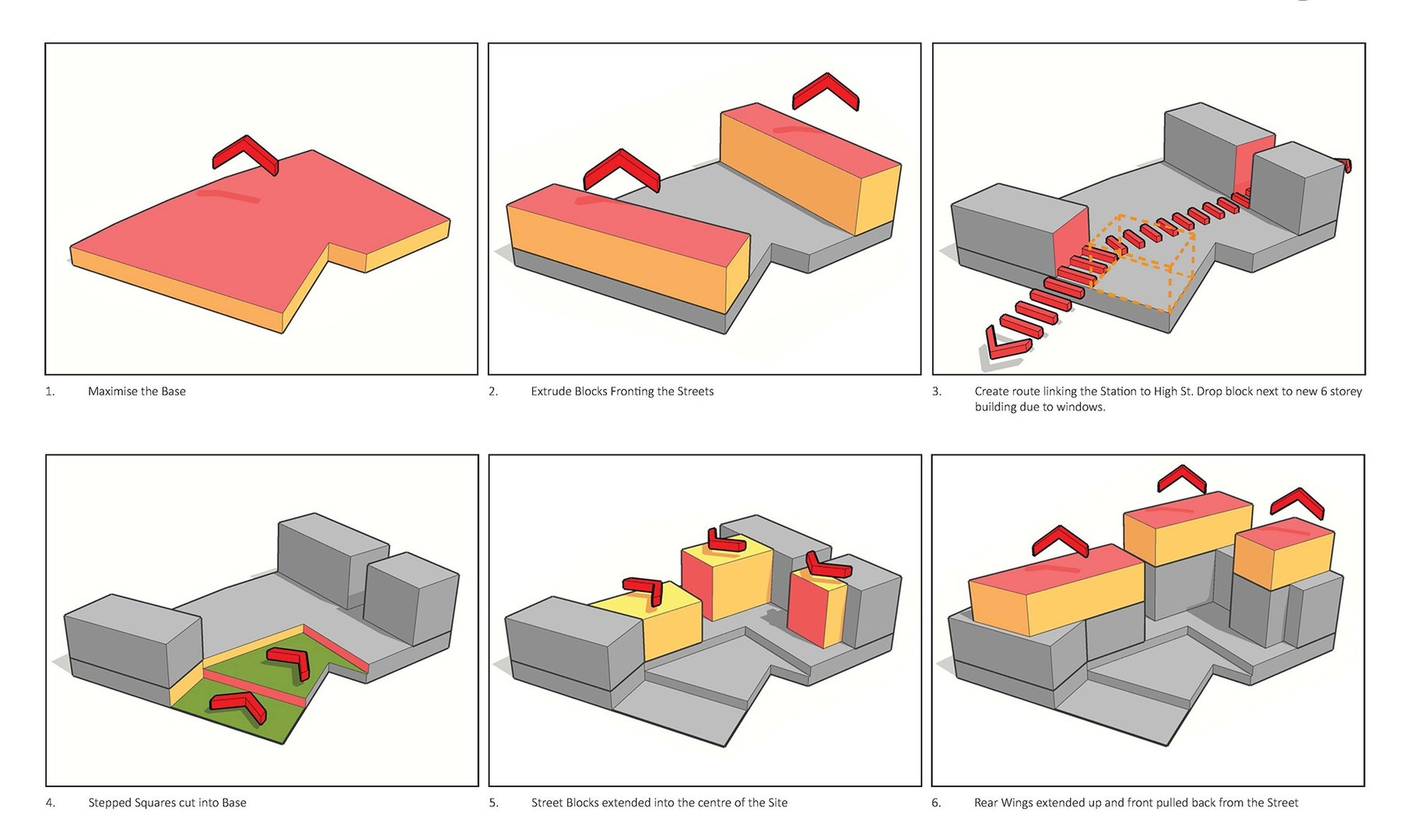 1. Maximise the Base

2. Extrude Blocks Fronting the Streets

3. Create route linking the Station to High St. Drop block next to new 6 storey building due to windows.

4. Stepped Squares cut into Base

5. Street Blocks extended into the centre of the Site

6. Rear Wings extended up and front pulled back from the Street