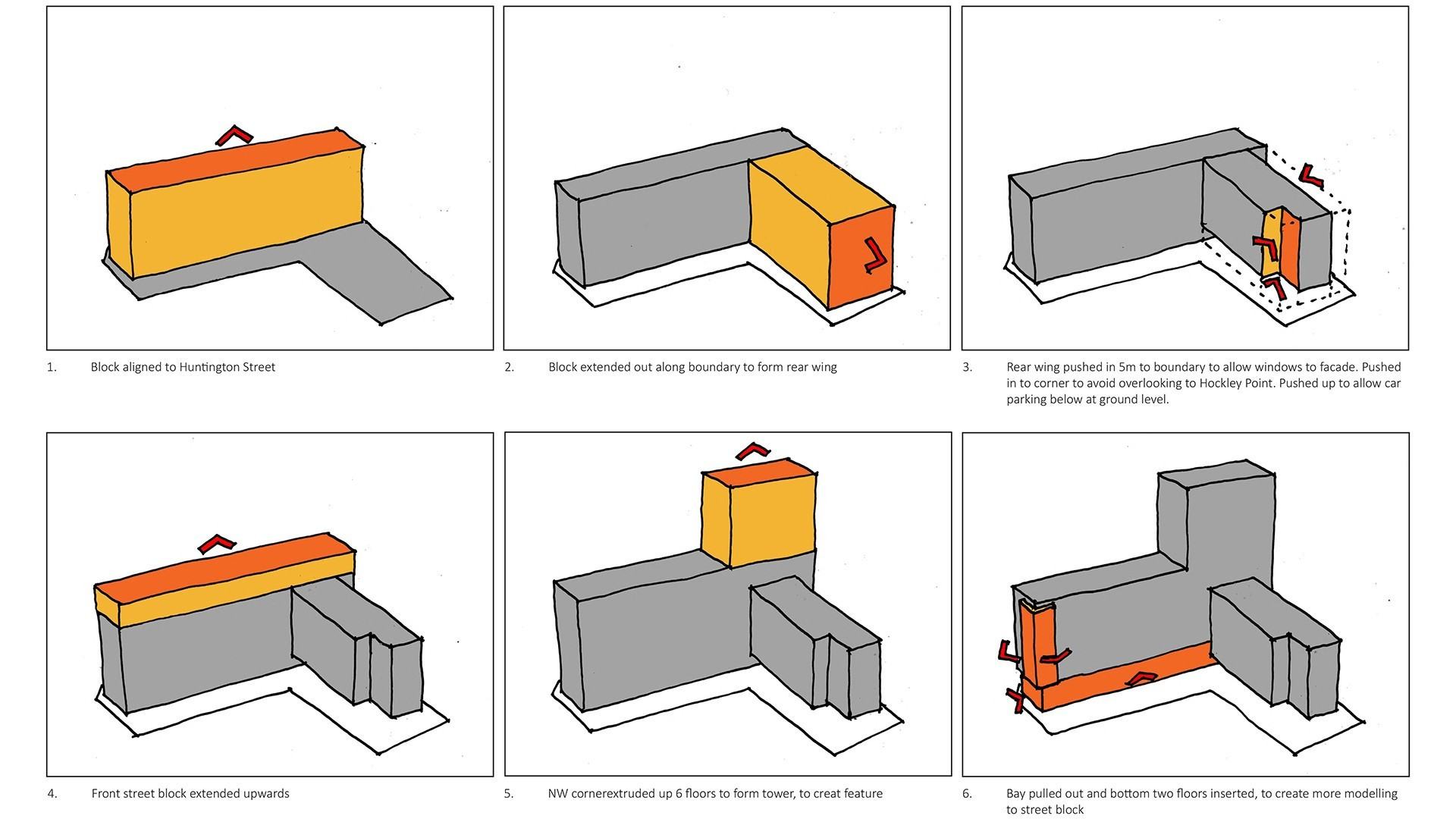 1. Block aligned to Huntington Street

2. Block extended out along boundary to form rear wing

3. Rear wing pushed in 5m to boundary to allow windows to facade. Pushed in to corner to avoid overlooking to Hockley Point. Pushed up to allow car parking below at ground level.

4. Front street block extended upwards

5. NW cornerextruded up 6 floors to form tower, to creat feature

6. Bay pulled out and bottom two floors inserted, to create more modelling to street block